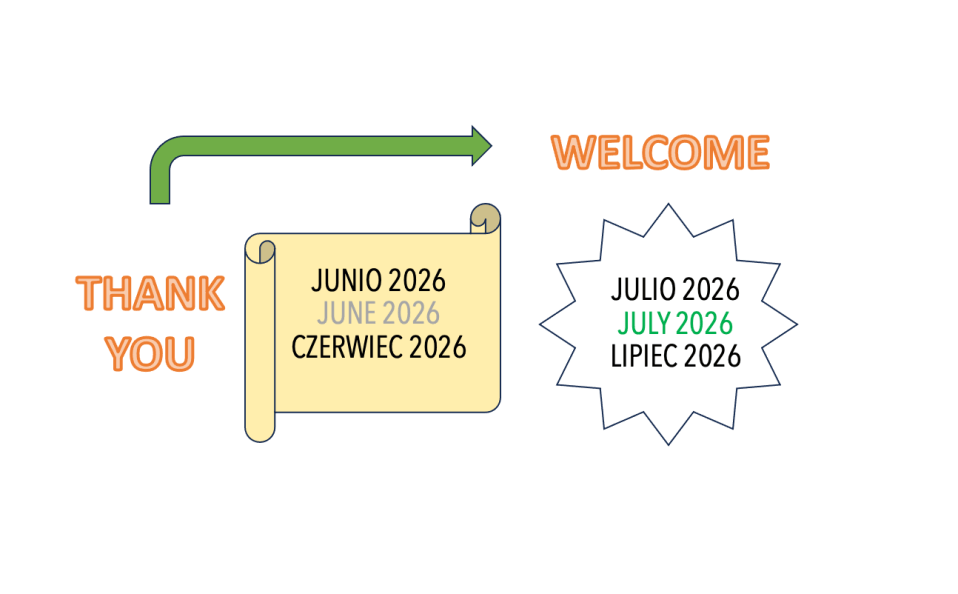 WELCOME

THANK
YOU

JUNIO 2026
JUNE 2026
CZERWIEC 2026

JULIO 2026
JULY 2026
LIPIEC 2026